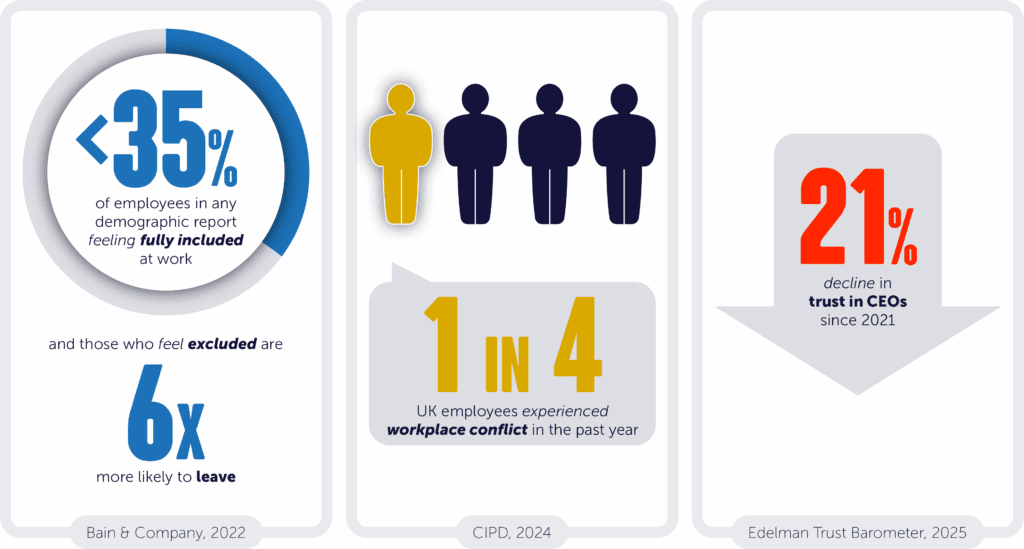 <35%

of employees in any demographic report feeling fully included at work

and those who feel excluded are

6x

more likely to leave

Bain & Company, 2022

1 IN 4

UK employees experienced workplace conflict in the past year

CIPD, 2024

21%

decline in trust in CEOs since 2021

Edelman Trust Barometer, 2025